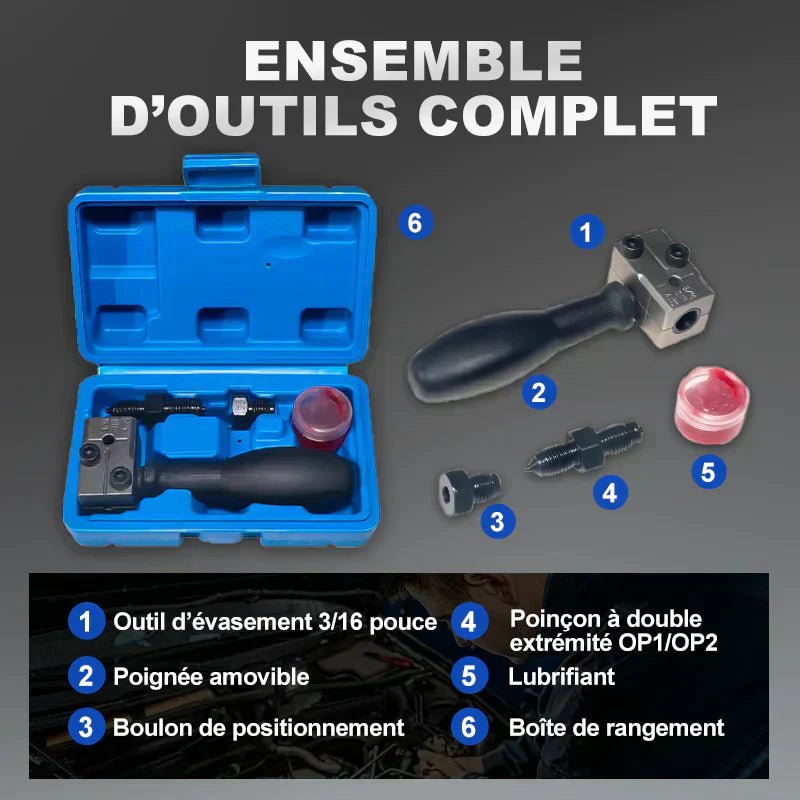 ENSEMBLE D'OUTILS COMPLET

6
1
2
5
4
3

1 Outil d'évasement 3/16 pouce
2 Poignée amovible
3 Boulon de positionnement
4 Poinçon à double extrémité OP1/OP2
5 Lubrifiant
6 Boîte de rangement