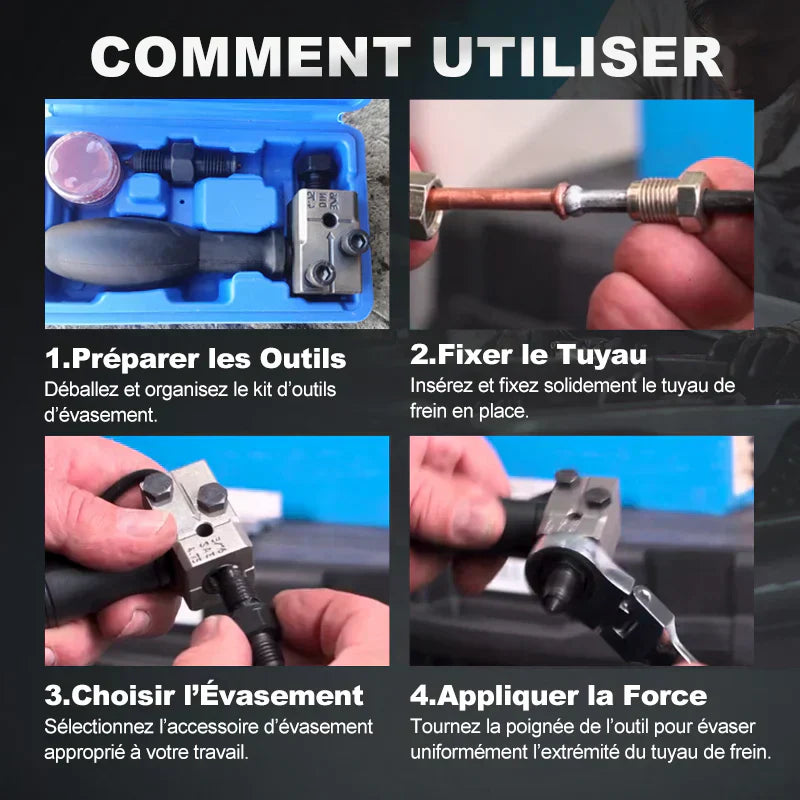 COMMENT UTILISER

1.Préparer les Outils
Déballez et organisez le kit d'outils d'évasement.

2.Fixer le Tuyau
Insérez et fixez solidement le tuyau de frein en place.

3.Choisir l'Évasement
Sélectionnez l'accessoire d'évasement approprié à votre travail.

4.Appliquer la Force
Tournez la poignée de l'outil pour évaser uniformément l'extrémité du tuyau de frein.