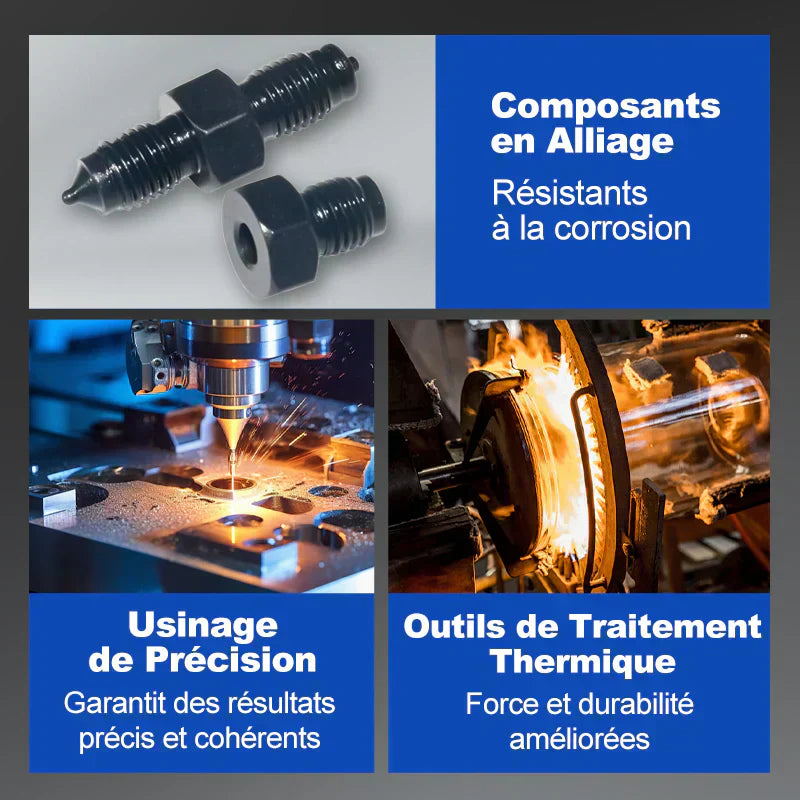 Composants en Alliage

Résistants à la corrosion

Usinage de Précision

Garantit des résultats précis et cohérents

Outils de Traitement Thermique

Force et durabilité améliorées